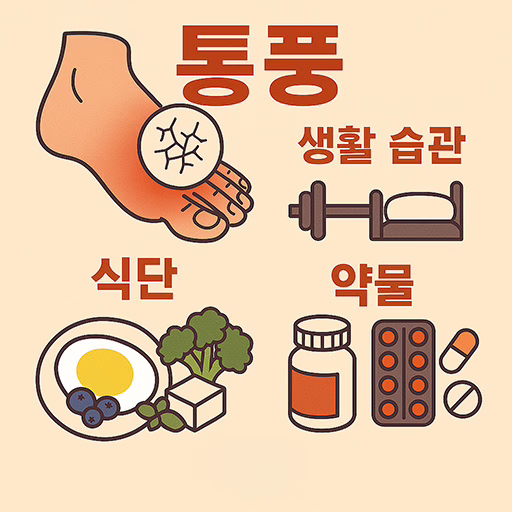 통풍

생활 습관

식단

약물